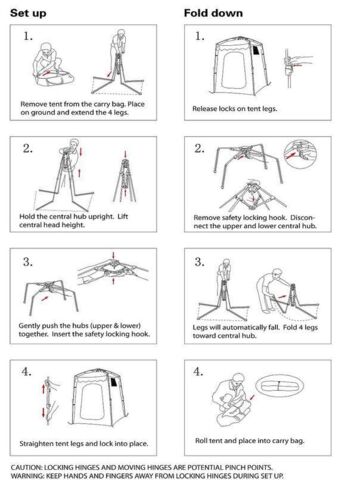 Set up

1.

Remove tent from the carry bag. Place on ground and extend the 4 legs.

2.

Hold the central hub upright. Lift central head height.

3.

Gently push the hubs (upper & lower) together. Insert the safety locking hook.

4.

Straighten tent legs and lock into place.

Fold down

1.

Release locks on tent legs.

2.

Remove safety locking hook. Disconnect the upper and lower central hub.

3.

Legs will automatically fall. Fold 4 legs toward central hub.

4.

Roll tent and place into carry bag.

CAUTION: LOCKING HINGES AND MOVING HINGES ARE POTENTIAL PINCH POINTS.
WARNING: KEEP HANDS AND FINGERS AWAY FROM LOCKING HINGES DURING SET UP.