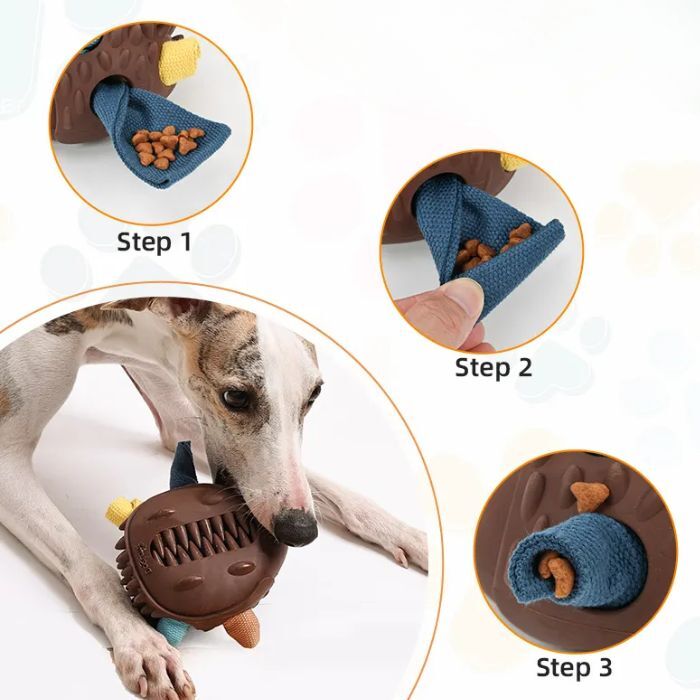 Step 1

Step 2

Step 3